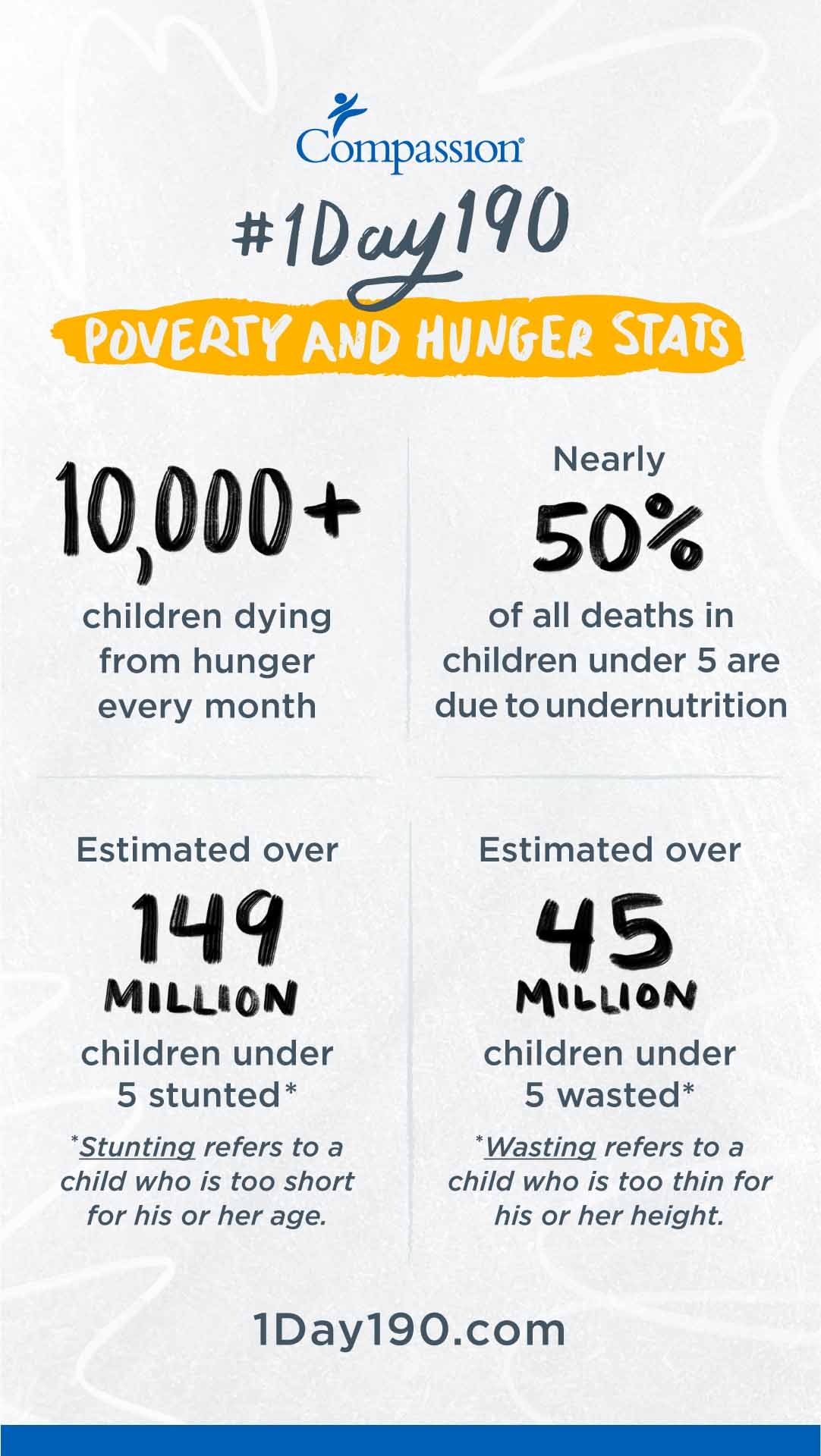 Compassion®

#1Day190

POVERTY AND HUNGER STATS

10,000+

children dying from hunger every month

Nearly

50%

of all deaths in children under 5 are due to undernutrition

Estimated over

149 MILLION

children under 5 stunted*

*Stunting refers to a child who is too short for his or her age.

Estimated over

45 MILLION

children under 5 wasted*

*Wasting refers to a child who is too thin for his or her height.

1Day190.com